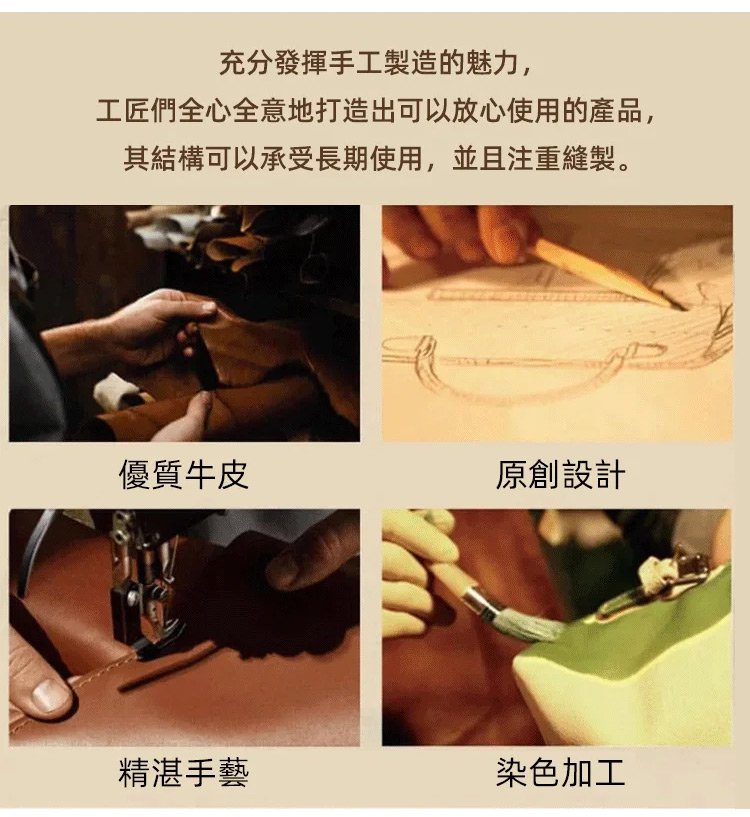 充分發揮手工製造的魅力，
工匠們全心全意地打造出可以放心使用的產品，
其結構可以承受長期使用，並且注重縫製。

優質牛皮

原創設計

精湛手藝

染色加工